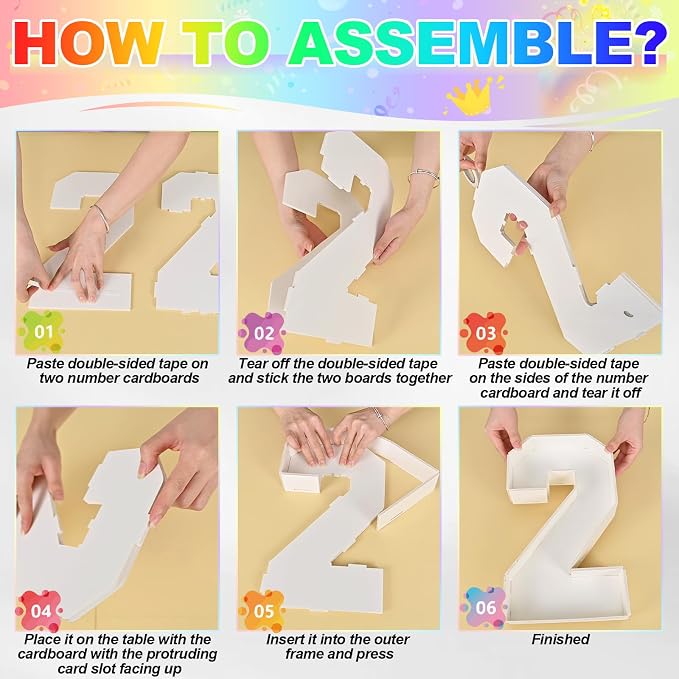 HOW TO ASSEMBLE?

01

Paste double-sided tape on two number cardboards

02

Tear off the double-sided tape and stick the two boards together

03

Paste double-sided tape on the sides of the number cardboard and tear it off

04

Place it on the table with the cardboard with the protruding card slot facing up

05

Insert it into the outer frame and press

06

Finished