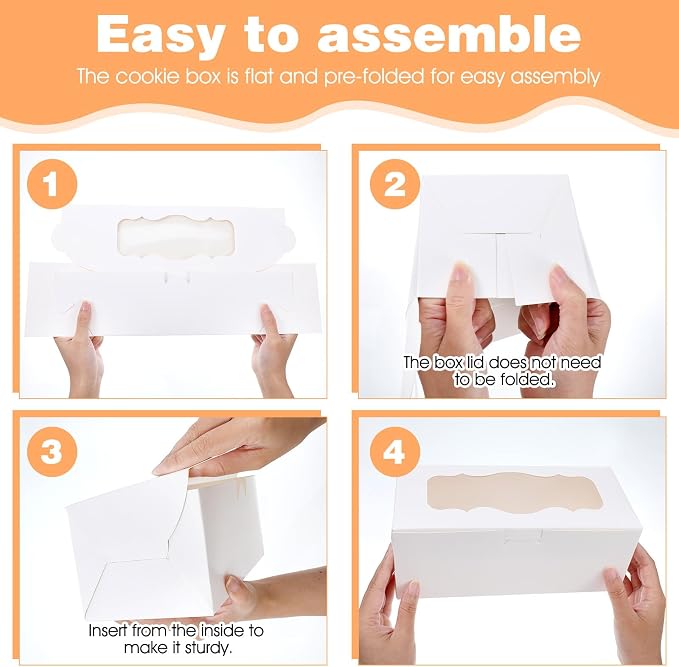 Easy to assemble

The cookie box is flat and pre-folded for easy assembly

1

2

The box lid does not need to be folded.

3

Insert from the inside to make it sturdy.

4