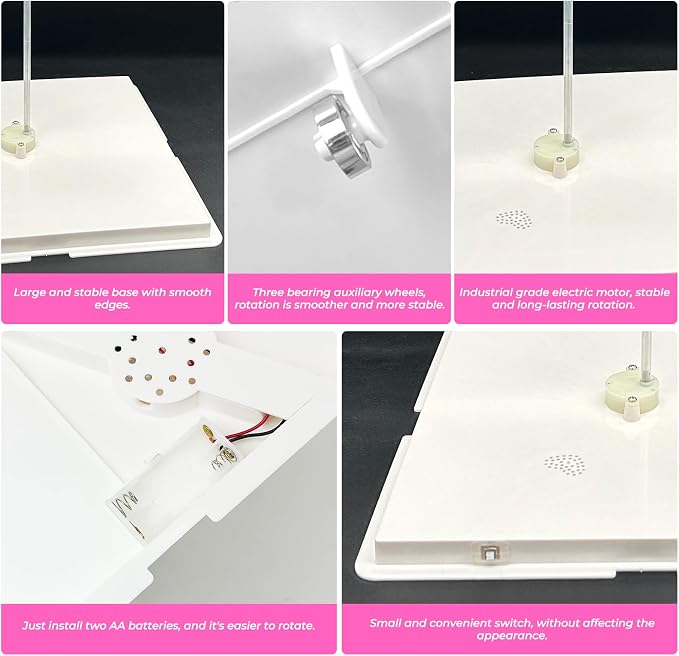 Large and stable base with smooth edges.

Three bearing auxiliary wheels, rotation is smoother and more stable.

Industrial grade electric motor, stable and long-lasting rotation.

Just install two AA batteries, and it's easier to rotate.

Small and convenient switch, without affecting the appearance.