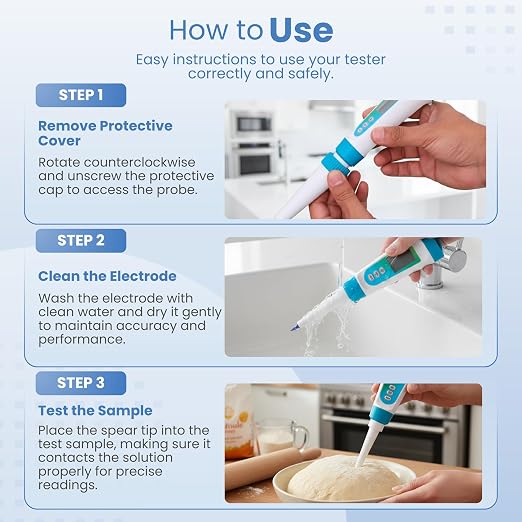 How to Use

Easy instructions to use your tester correctly and safely.

STEP 1

Remove Protective Cover

Rotate counterclockwise and unscrew the protective cap to access the probe.

STEP 2

Clean the Electrode

Wash the electrode with clean water and dry it gently to maintain accuracy and performance.

STEP 3

Test the Sample

Place the spear tip into the test sample, making sure it contacts the solution properly for precise readings.