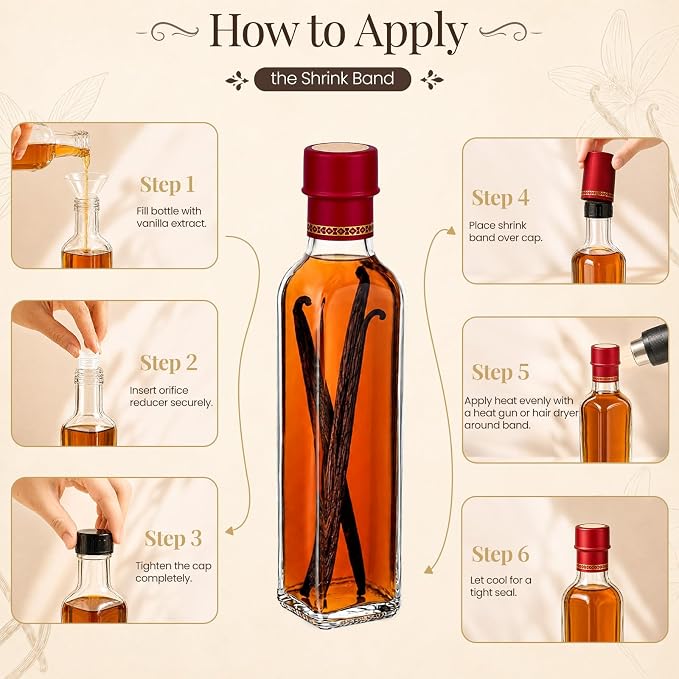 How to Apply

the Shrink Band

Step 1
Fill bottle with vanilla extract.

Step 2
Insert orifice reducer securely.

Step 3
Tighten the cap completely.

Step 4
Place shrink band over cap.

Step 5
Apply heat evenly with a heat gun or hair dryer around band.

Step 6
Let cool for a tight seal.