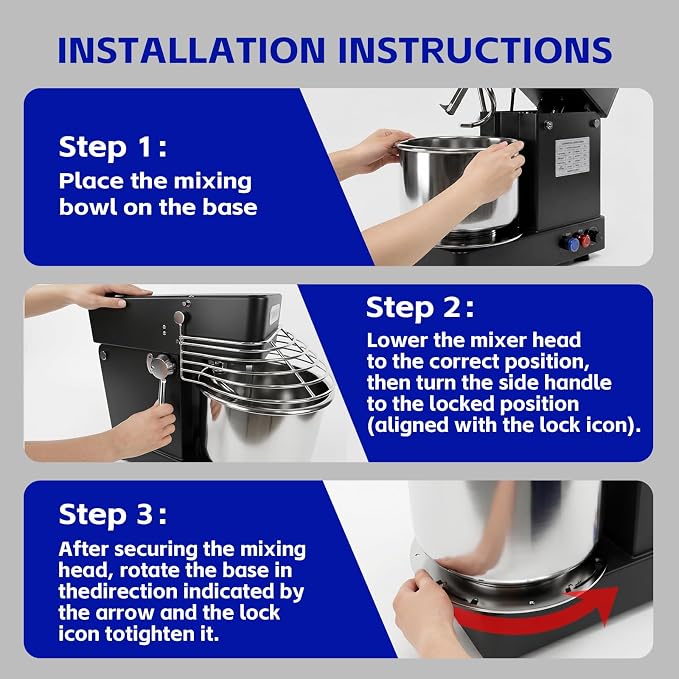 INSTALLATION INSTRUCTIONS

Step 1:
Place the mixing bowl on the base

Step 2:
Lower the mixer head to the correct position, then turn the side handle to the locked position (aligned with the lock icon).

Step 3:
After securing the mixing head, rotate the base in thedirection indicated by the arrow and the lock icon totighten it.