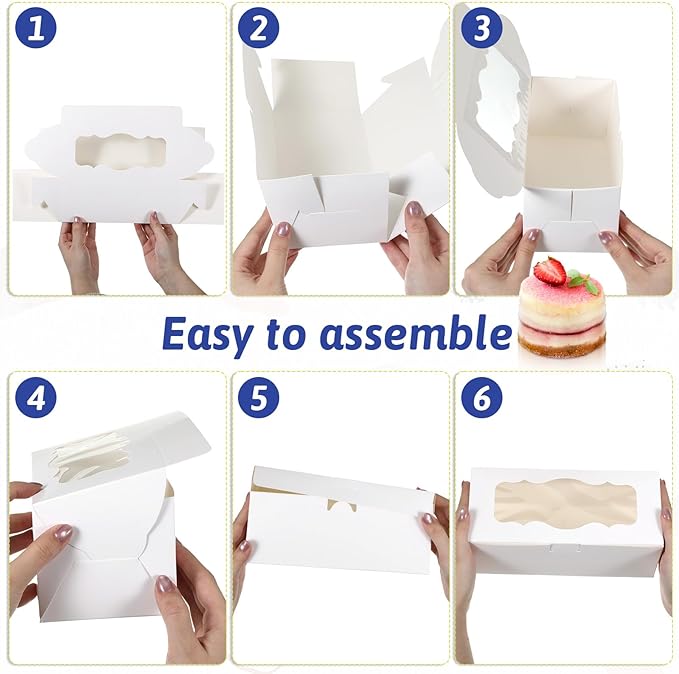 1

2

3

Easy to assemble

4

5

6