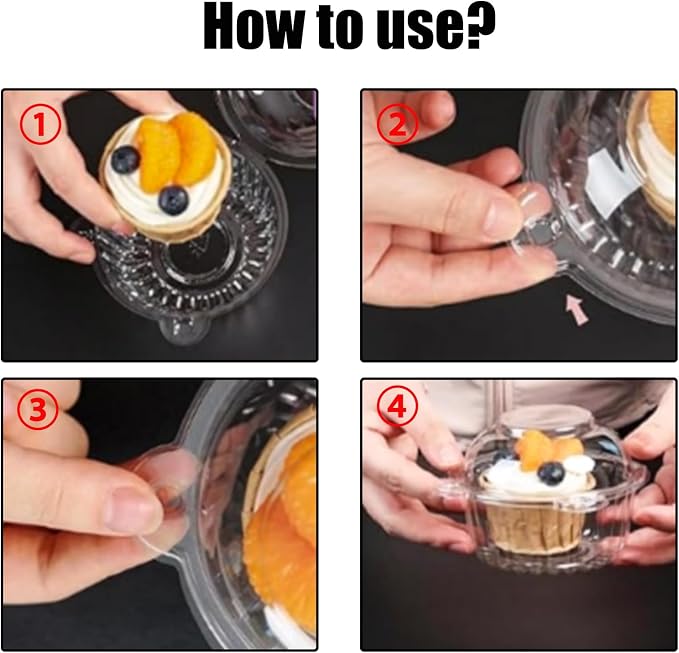 How to use?

①

②

③

④