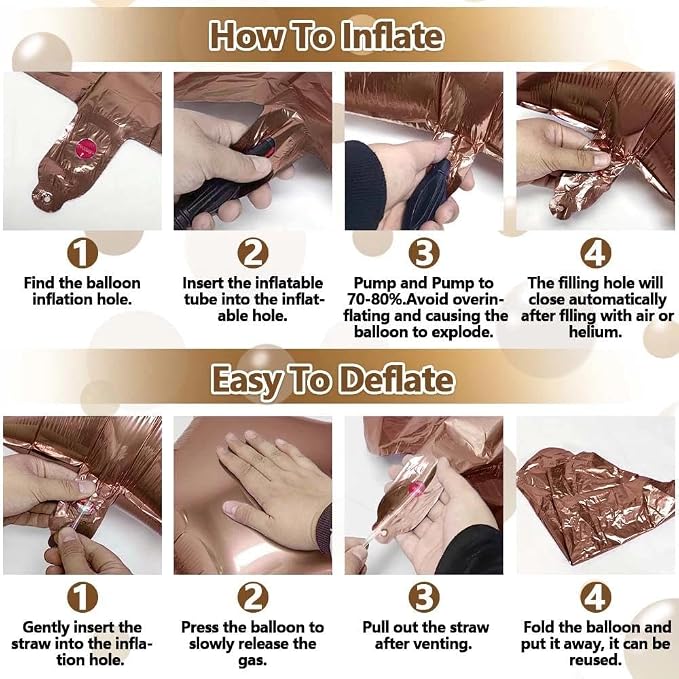 How To Inflate

1

Find the balloon inflation hole.

2

Insert the inflatable tube into the inflatable hole.

3

Pump and Pump to 70-80%.Avoid overinflating and causing the balloon to explode.

4

The filling hole will close automatically after flling with air or helium.

Easy To Deflate

1

Gently insert the straw into the inflation hole.

2

Press the balloon to slowly release the gas.

3

Pull out the straw after venting.

4

Fold the balloon and put it away, it can be reused.