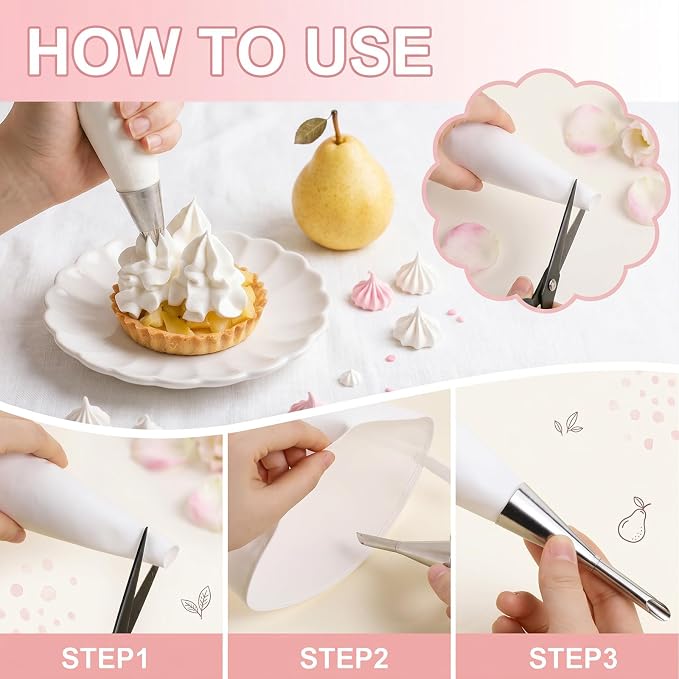 HOW TO USE

STEP1

STEP2

STEP3