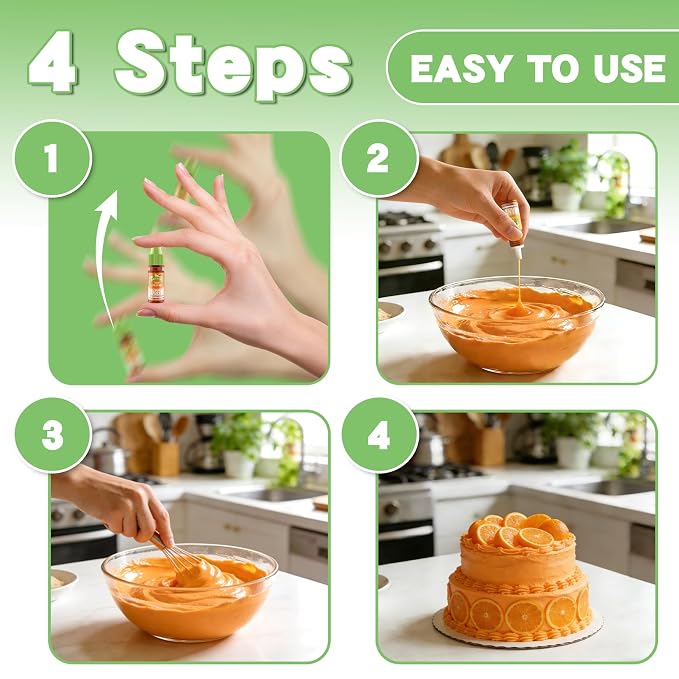 4 Steps

EASY TO USE

1

2

3

4