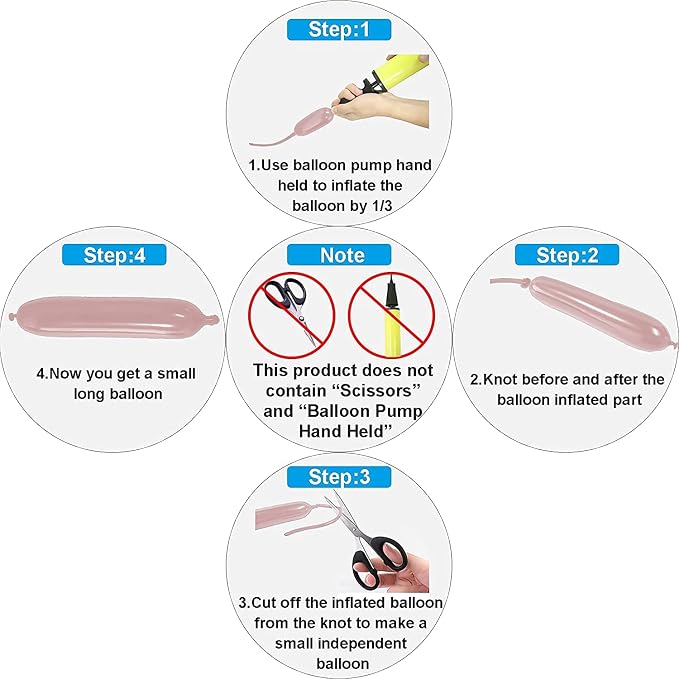 Step:1

1.Use balloon pump hand held to inflate the balloon by 1/3

Step:4

4.Now you get a small long balloon

Note

This product does not contain "Scissors" and "Balloon Pump Hand Held"

Step:2

2.Knot before and after the balloon inflated part

Step:3

3.Cut off the inflated balloon from the knot to make a small independent balloon