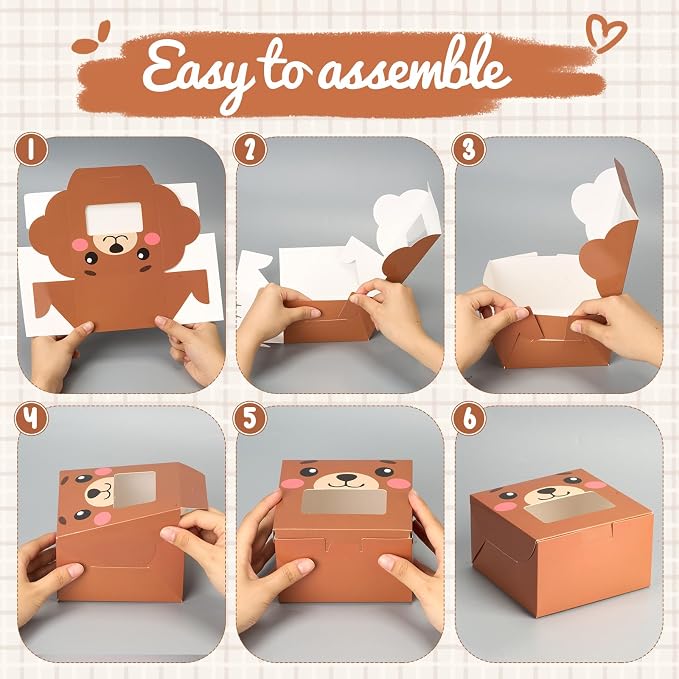 Easy to assemble

1

2

3

4

5

6