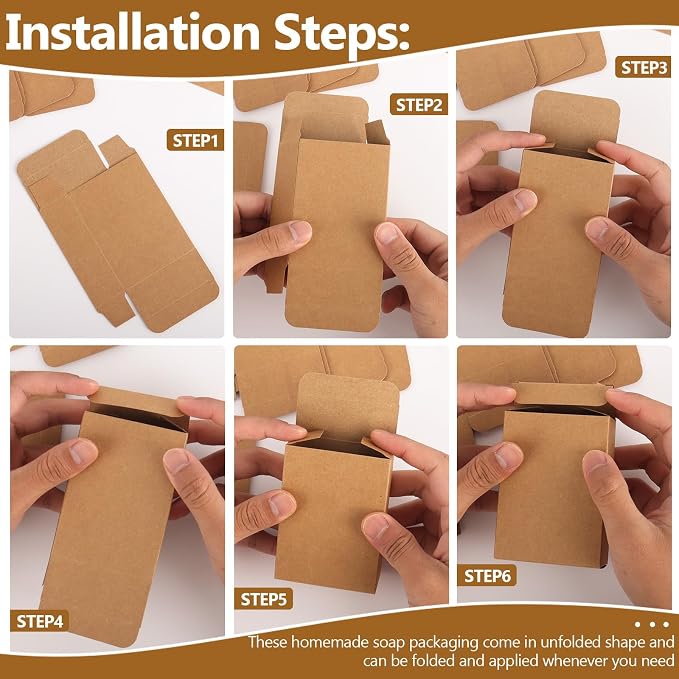 Installation Steps:

STEP1

STEP2

STEP3

STEP4

STEP5

STEP6

These homemade soap packaging come in unfolded shape and can be folded and applied whenever you need