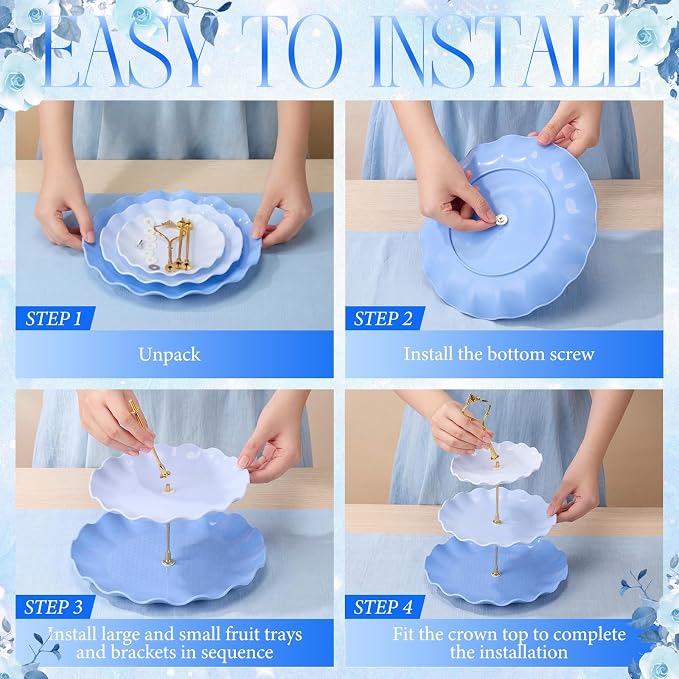 EASY TO INSTALL

STEP 1
Unpack

STEP 2
Install the bottom screw

STEP 3
Install large and small fruit trays and brackets in sequence

STEP 4
Fit the crown top to complete the installation