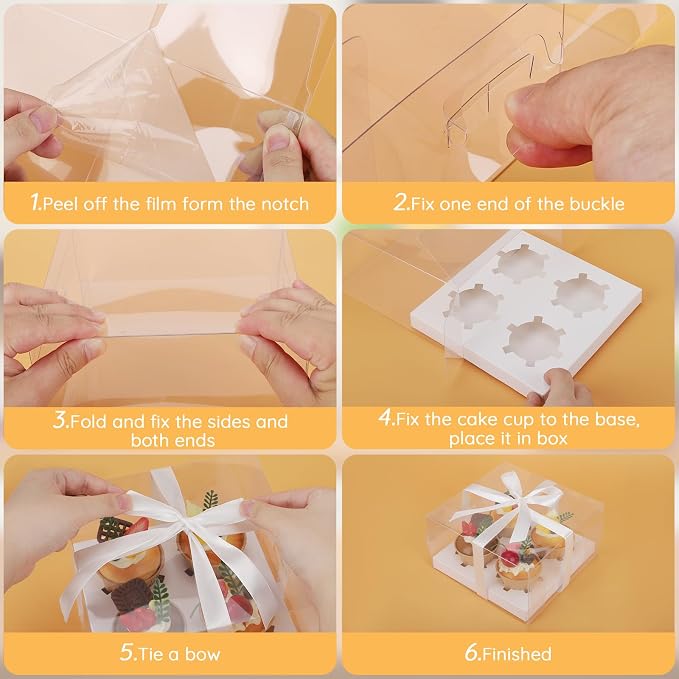 1.Peel off the film form the notch

2.Fix one end of the buckle

3.Fold and fix the sides and both ends

4.Fix the cake cup to the base, place it in box

5.Tie a bow

6.Finished