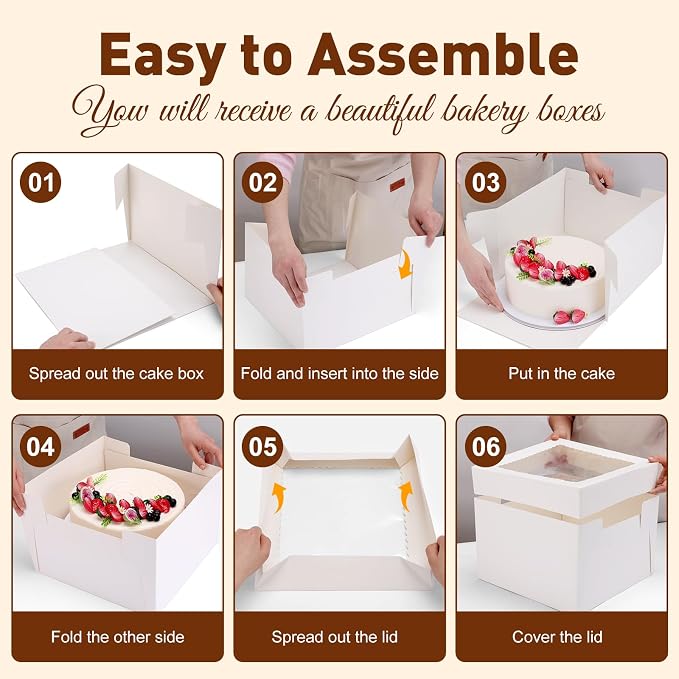 Easy to Assemble

You will receive a beautiful bakery boxes

01

Spread out the cake box

02

Fold and insert into the side

03

Put in the cake

04

Fold the other side

05

Spread out the lid

06

Cover the lid