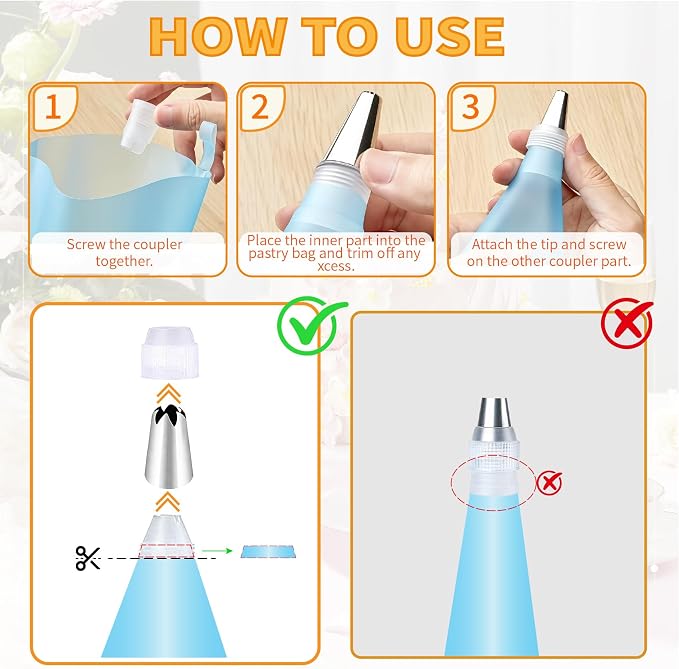 HOW TO USE

1

Screw the coupler together.

2

Place the inner part into the pastry bag and trim off any xcess.

3

Attach the tip and screw on the other coupler part.