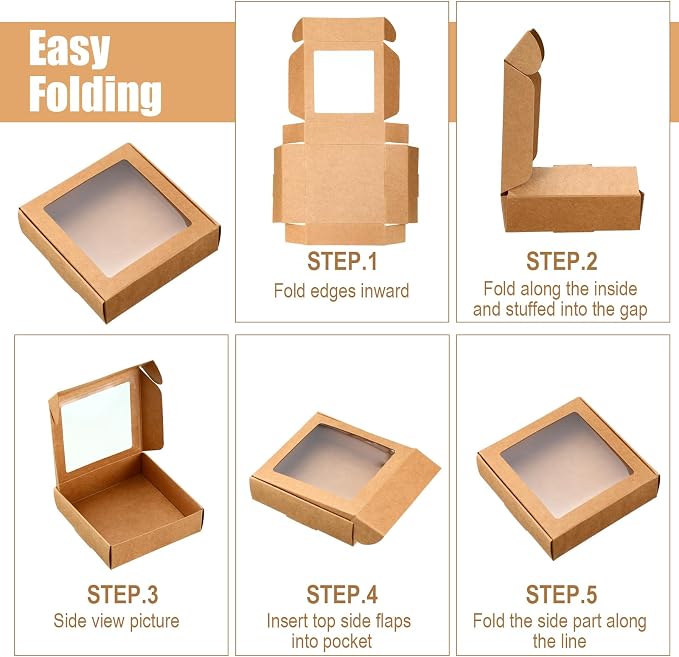 Easy
Folding

STEP.1
Fold edges inward

STEP.2
Fold along the inside and stuffed into the gap

STEP.3
Side view picture

STEP.4
Insert top side flaps into pocket

STEP.5
Fold the side part along the line