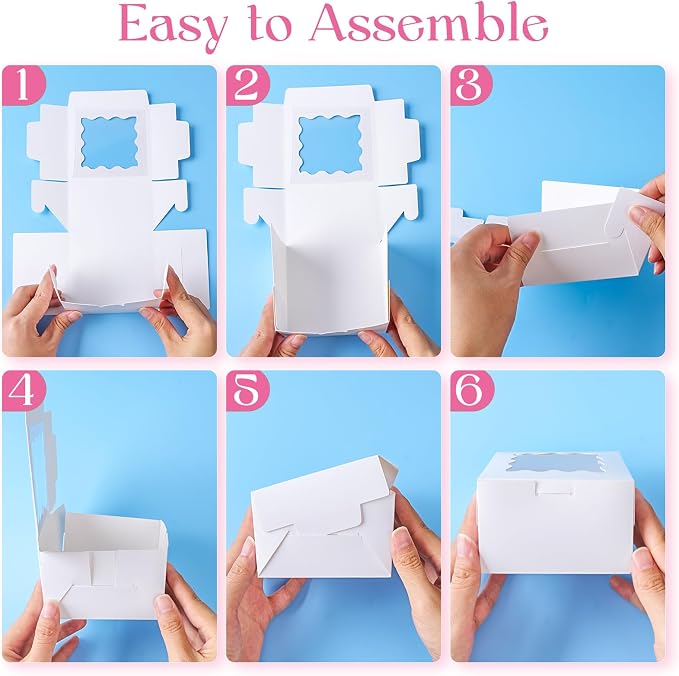 Easy to Assemble

1

2

3

4

5

6