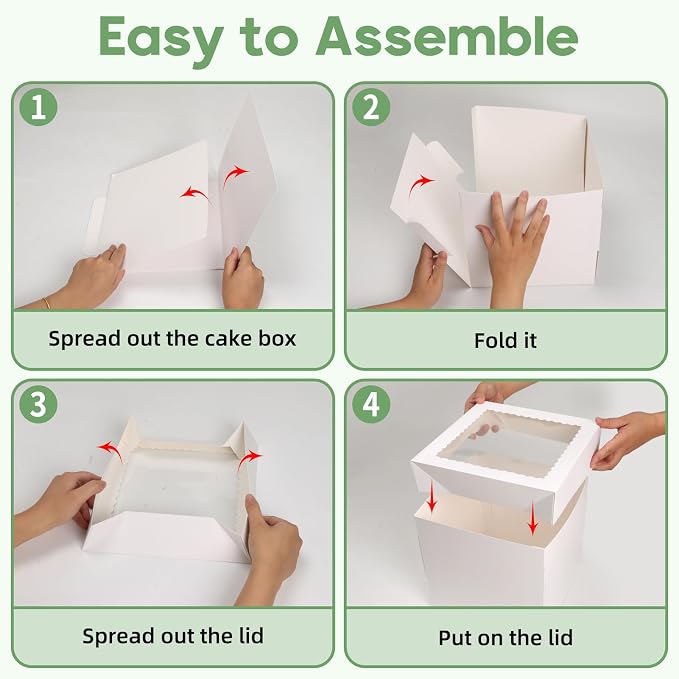 Easy to Assemble

1

Spread out the cake box

2

Fold it

3

Spread out the lid

4

Put on the lid