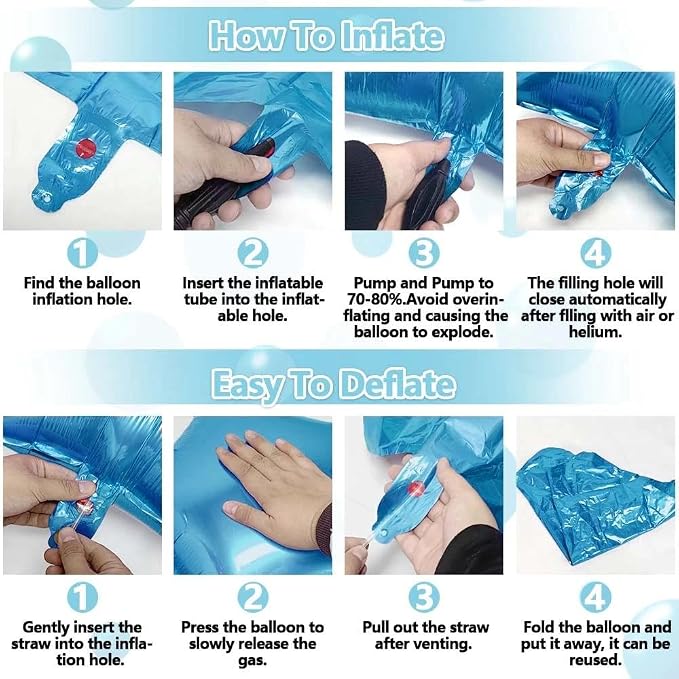 How To Inflate

1

Find the balloon inflation hole.

2

Insert the inflatable tube into the inflatable hole.

3

Pump and Pump to 70-80%.Avoid overinflating and causing the balloon to explode.

4

The filling hole will close automatically after flling with air or helium.

Easy To Deflate

1

Gently insert the straw into the inflation hole.

2

Press the balloon to slowly release the gas.

3

Pull out the straw after venting.

4

Fold the balloon and put it away, it can be reused.