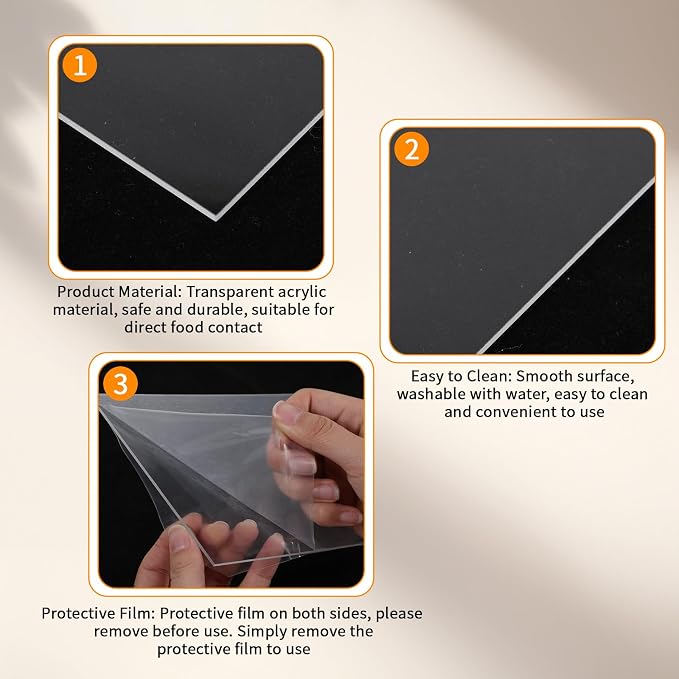 1

Product Material: Transparent acrylic material, safe and durable, suitable for direct food contact

2

Easy to Clean: Smooth surface, washable with water, easy to clean and convenient to use

3

Protective Film: Protective film on both sides, please remove before use. Simply remove the protective film to use