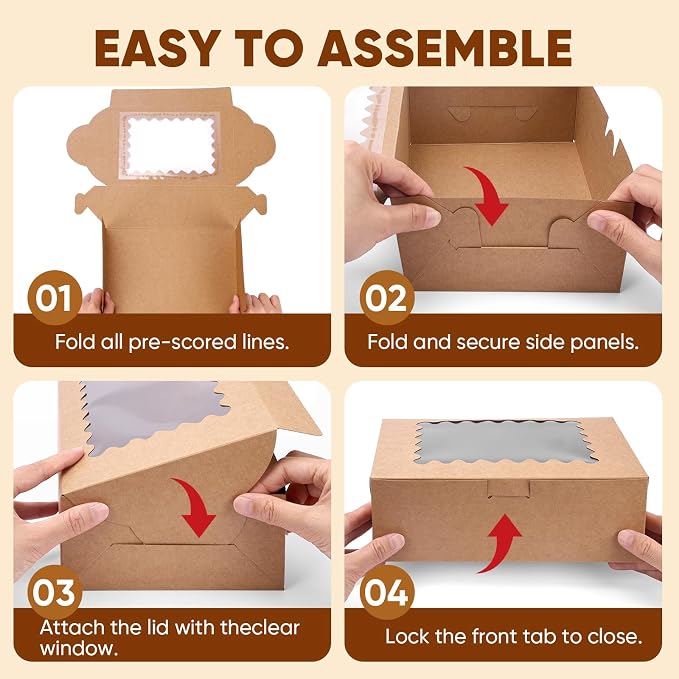 EASY TO ASSEMBLE

01

Fold all pre-scored lines.

02

Fold and secure side panels.

03

Attach the lid with theclear window.

04

Lock the front tab to close.