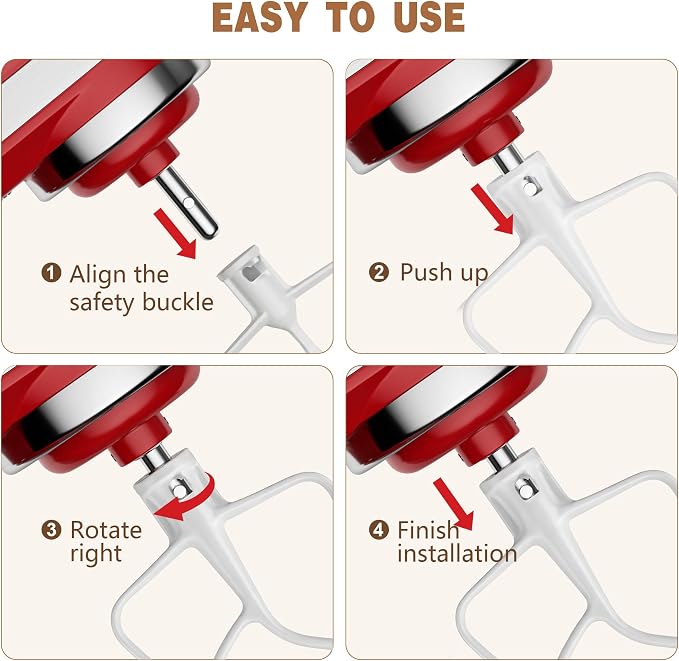 EASY TO USE

❶ Align the
safety buckle

❷ Push up

❸ Rotate
right

❹ Finish
installation