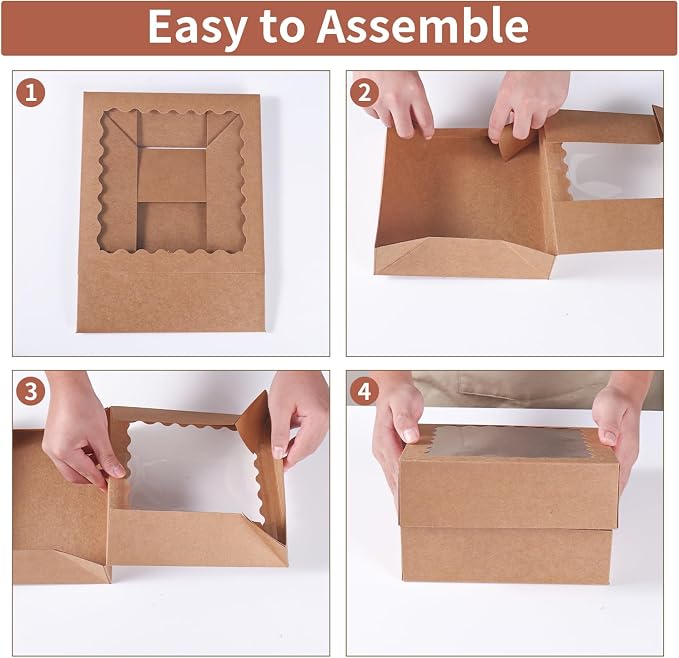 Easy to Assemble

1

2

3

4