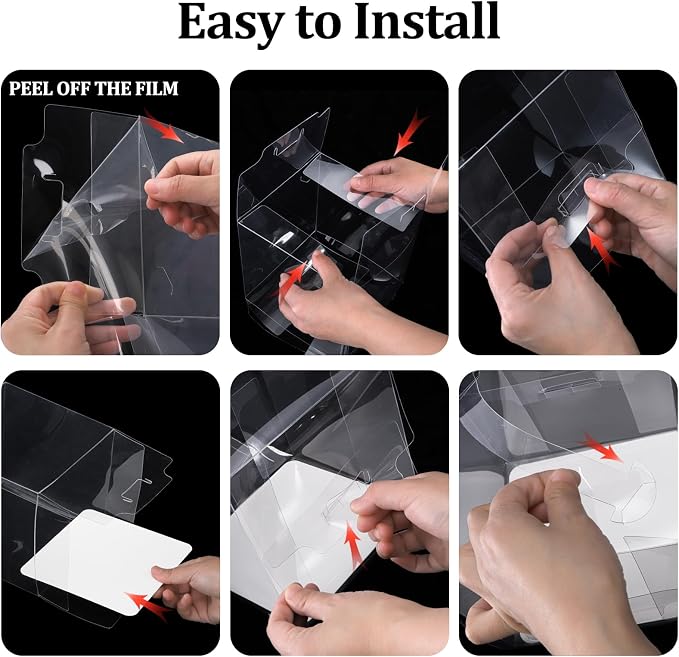 Easy to Install

PEEL OFF THE FILM