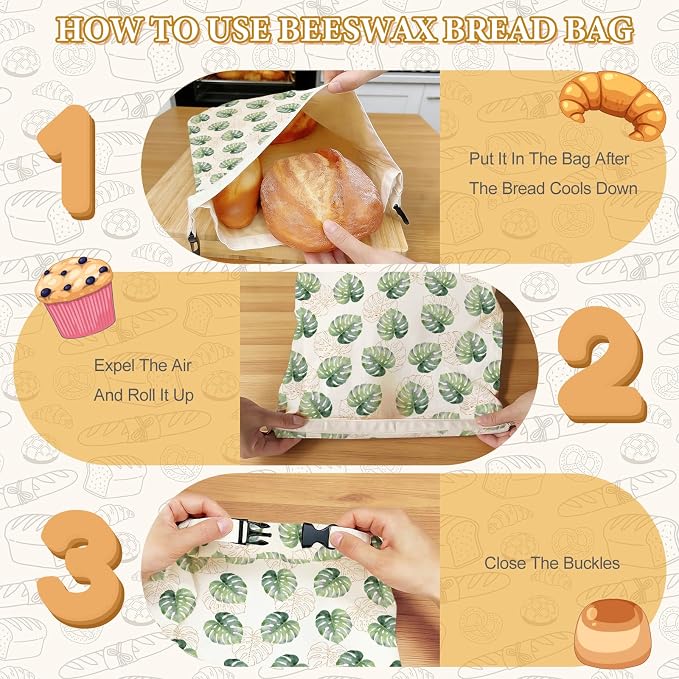 HOW TO USE BEESWAX BREAD BAG

1

Put It In The Bag After The Bread Cools Down

Expel The Air And Roll It Up

2

3

Close The Buckles