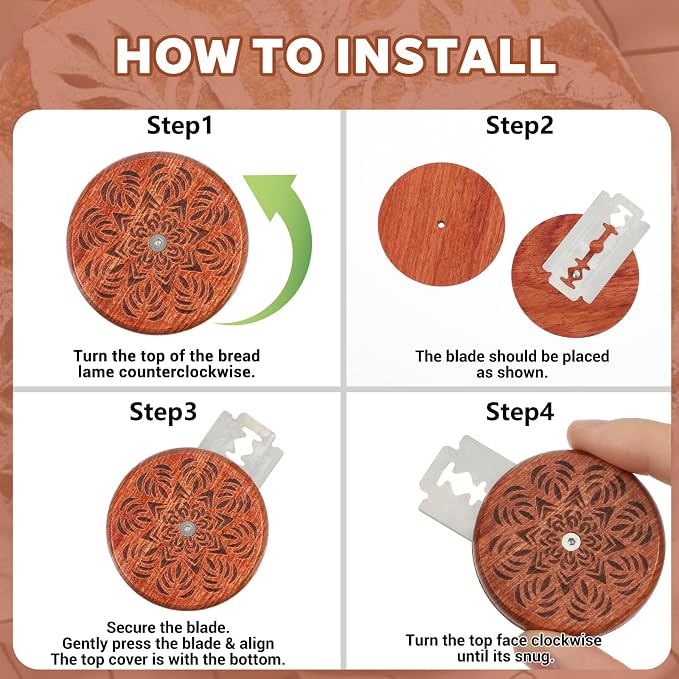 HOW TO INSTALL

Step1

Turn the top of the bread lame counterclockwise.

Step2

The blade should be placed as shown.

Step3

Secure the blade.
Gently press the blade & align
The top cover is with the bottom.

Step4

Turn the top face clockwise until its snug.