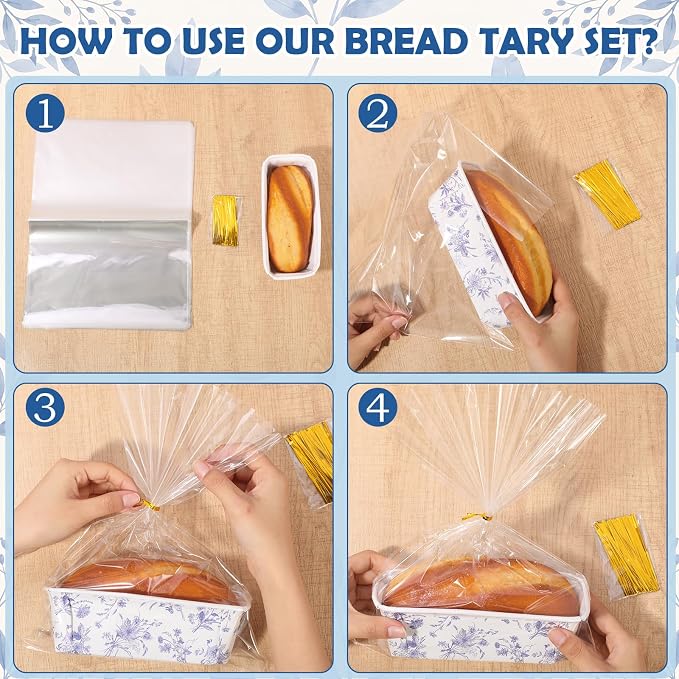 HOW TO USE OUR BREAD TARY SET?

1

2

3

4