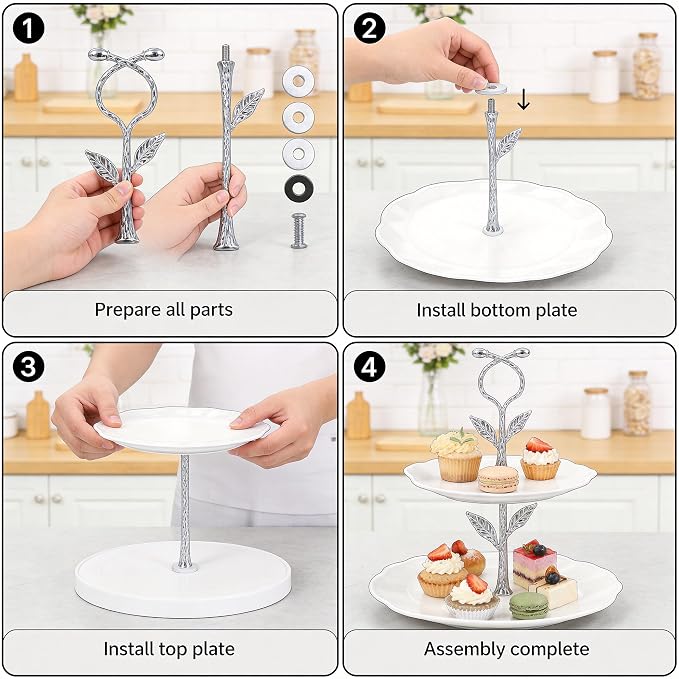 1

Prepare all parts

2

Install bottom plate

3

Install top plate

4

Assembly complete