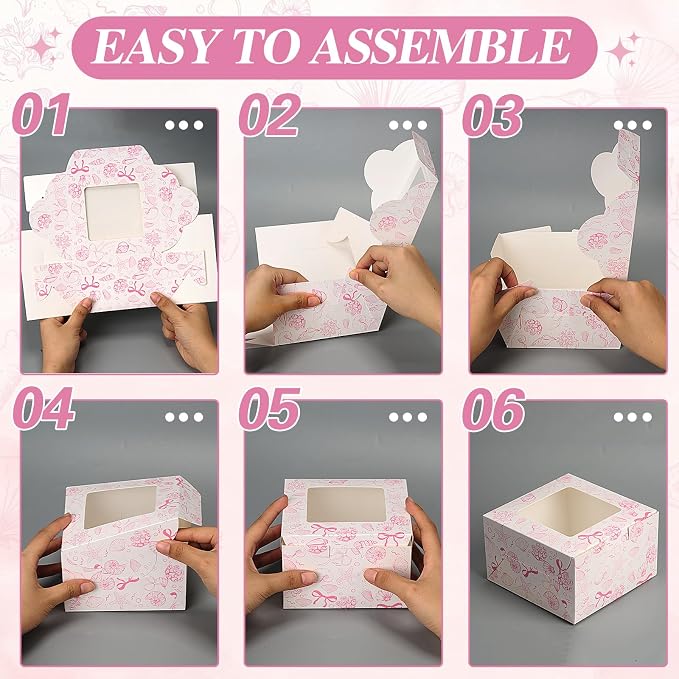 EASY TO ASSEMBLE

01

02

03

04

05

06