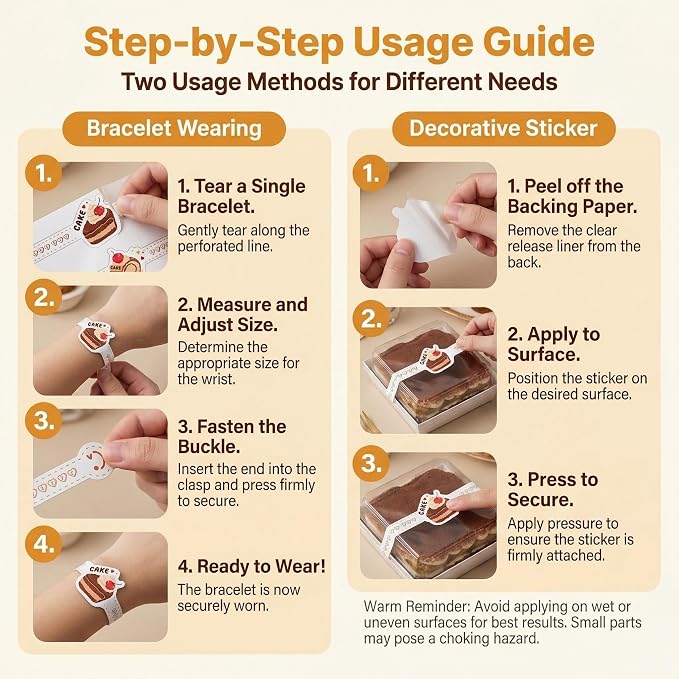 Step-by-Step Usage Guide

Two Usage Methods for Different Needs

Bracelet Wearing

1.

1. Tear a Single Bracelet.

Gently tear along the perforated line.

2.

2. Measure and Adjust Size.

Determine the appropriate size for the wrist.

3.

3. Fasten the Buckle.

Insert the end into the clasp and press firmly to secure.

4.

4. Ready to Wear!

The bracelet is now securely worn.

Decorative Sticker

1.

1. Peel off the Backing Paper.

Remove the clear release liner from the back.

2.

2. Apply to Surface.

Position the sticker on the desired surface.

3.

3. Press to Secure.

Apply pressure to ensure the sticker is firmly attached.

Warm Reminder: Avoid applying on wet or uneven surfaces for best results. Small parts may pose a choking hazard.