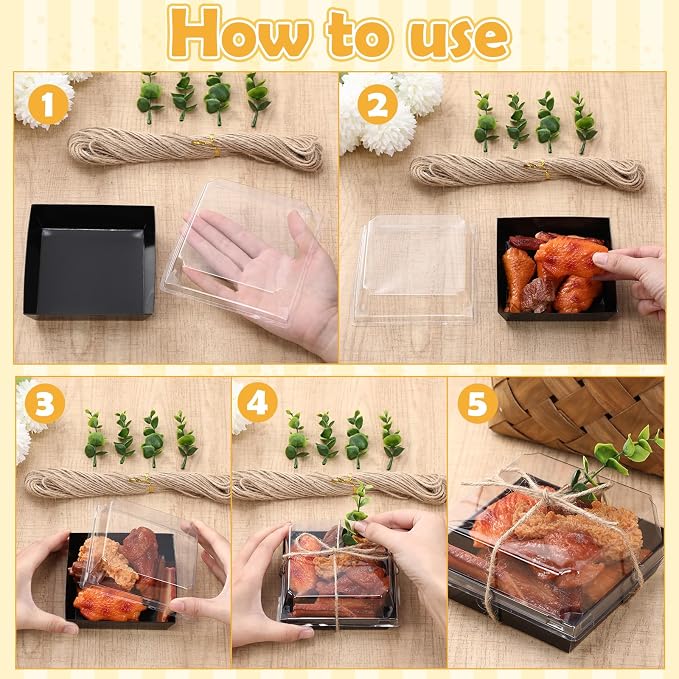 How to use

1

2

3

4

5