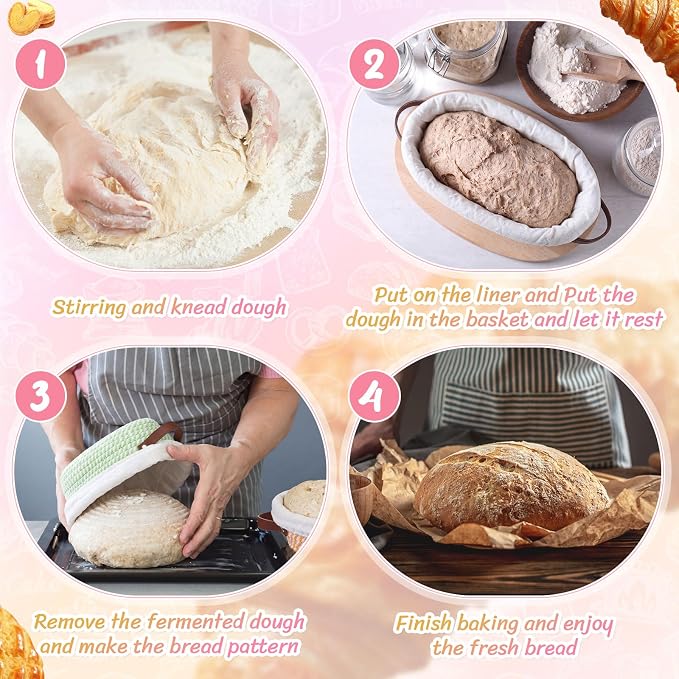 1

Stirring and knead dough

2

Put on the liner and Put the dough in the basket and let it rest

3

Remove the fermented dough and make the bread pattern

4

Finish baking and enjoy the fresh bread