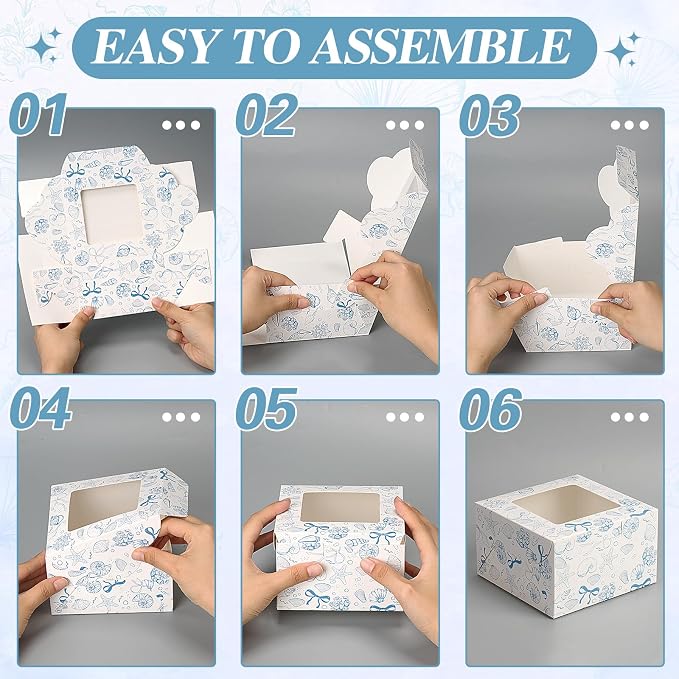 EASY TO ASSEMBLE

01

02

03

04

05

06