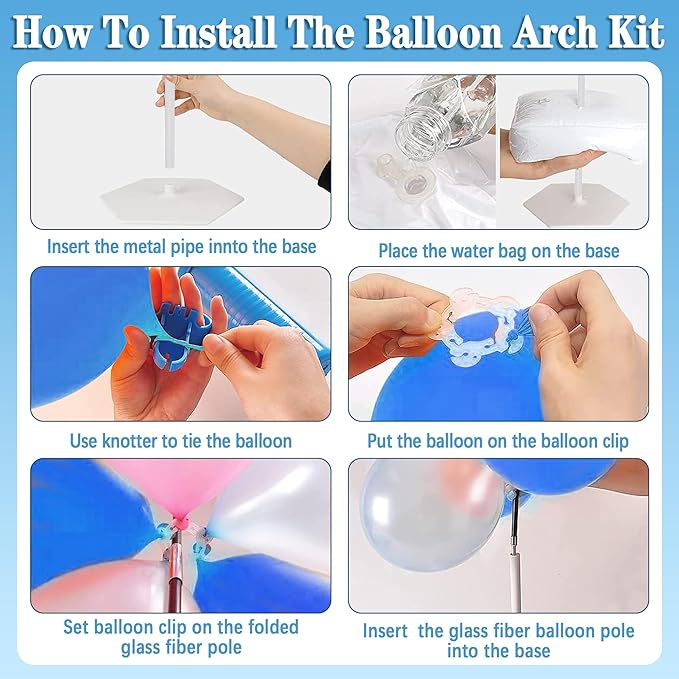 How To Install The Balloon Arch Kit

Insert the metal pipe innto the base

Place the water bag on the base

Use knotter to tie the balloon

Put the balloon on the balloon clip

Set balloon clip on the folded glass fiber pole

Insert the glass fiber balloon pole into the base