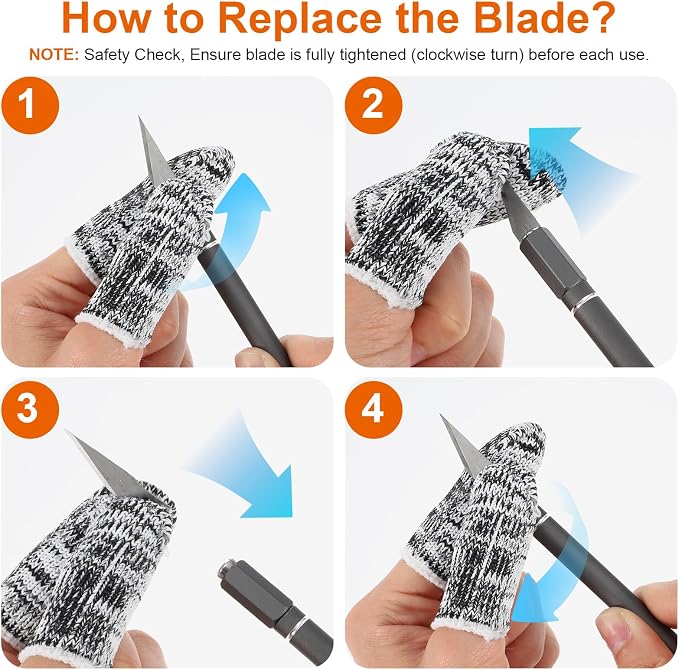 How to Replace the Blade?

NOTE: Safety Check, Ensure blade is fully tightened (clockwise turn) before each use.

1

2

3

4