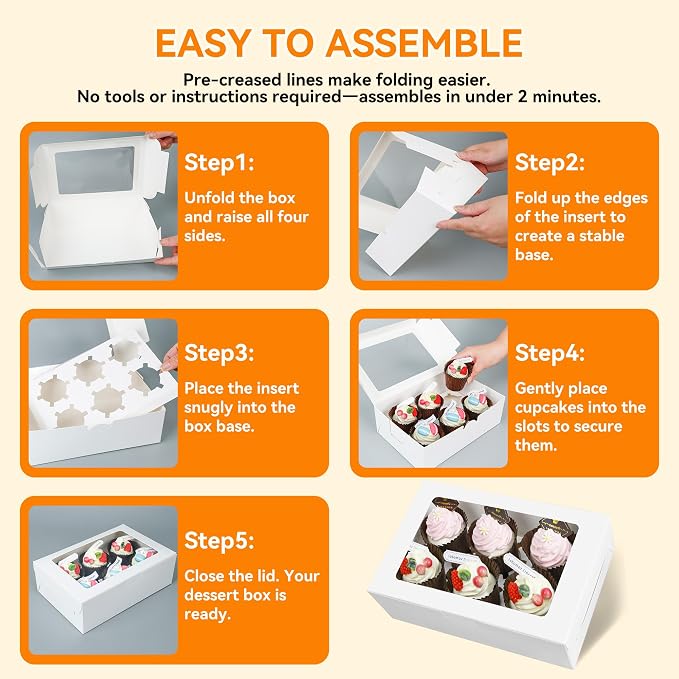 EASY TO ASSEMBLE

Pre-creased lines make folding easier.
No tools or instructions required—assembles in under 2 minutes.

Step1:

Unfold the box and raise all four sides.

Step2:

Fold up the edges of the insert to create a stable base.

Step3:

Place the insert snugly into the box base.

Step4:

Gently place cupcakes into the slots to secure them.

Step5:

Close the lid. Your dessert box is ready.