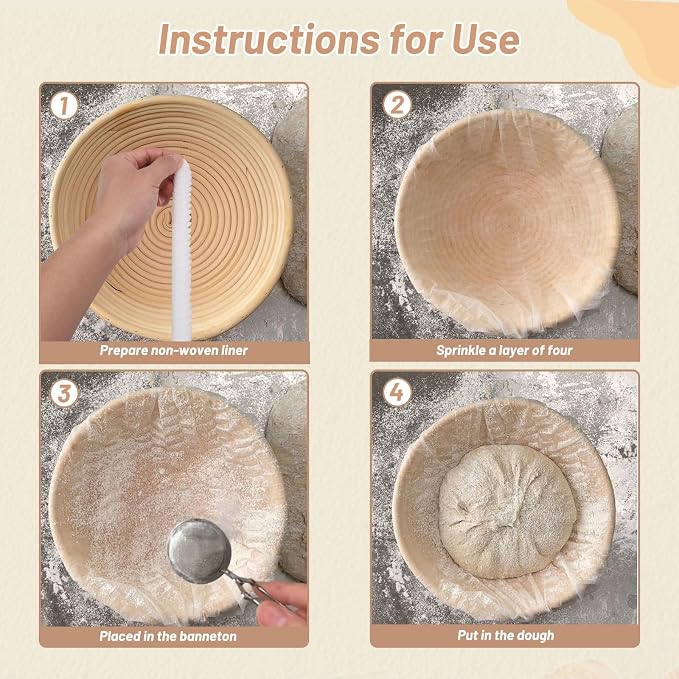 Instructions for Use

1

Prepare non-woven liner

2

Sprinkle a layer of four

3

Placed in the banneton

4

Put in the dough