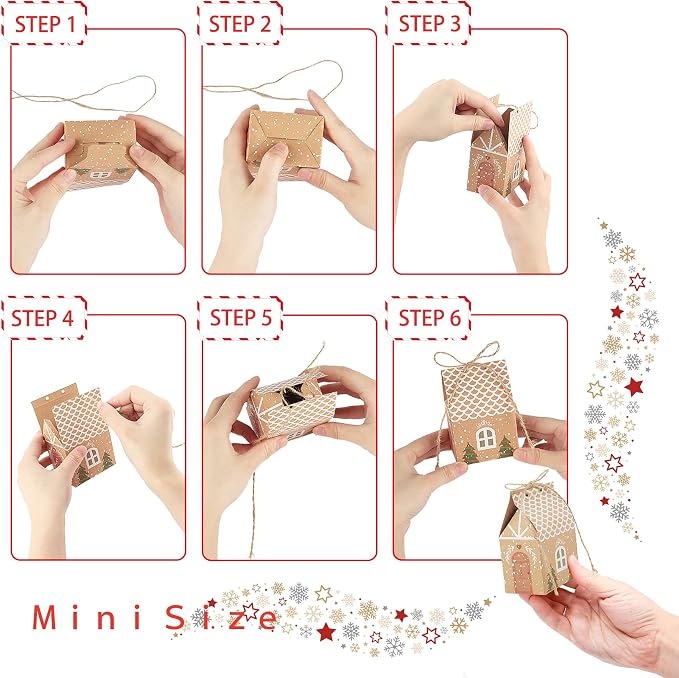 STEP 1

STEP 2

STEP 3

STEP 4

STEP 5

STEP 6

Mini Size