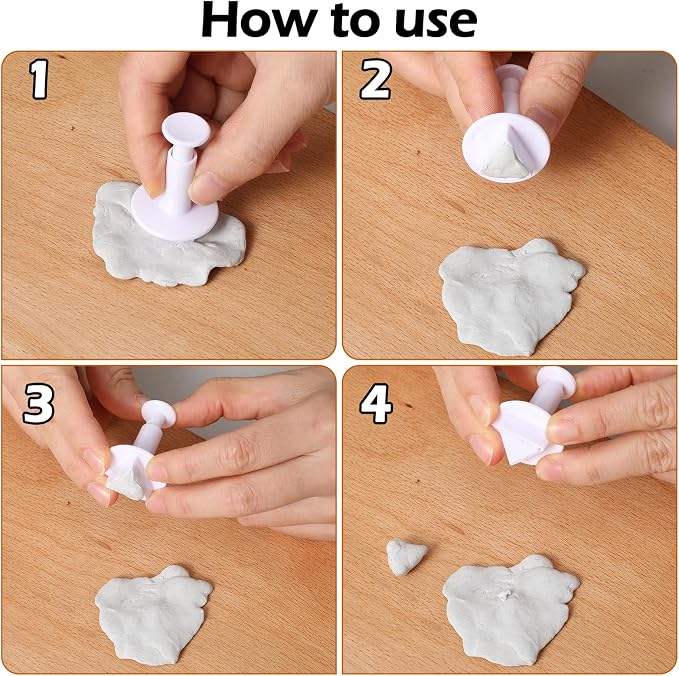 How to use

1

2

3

4