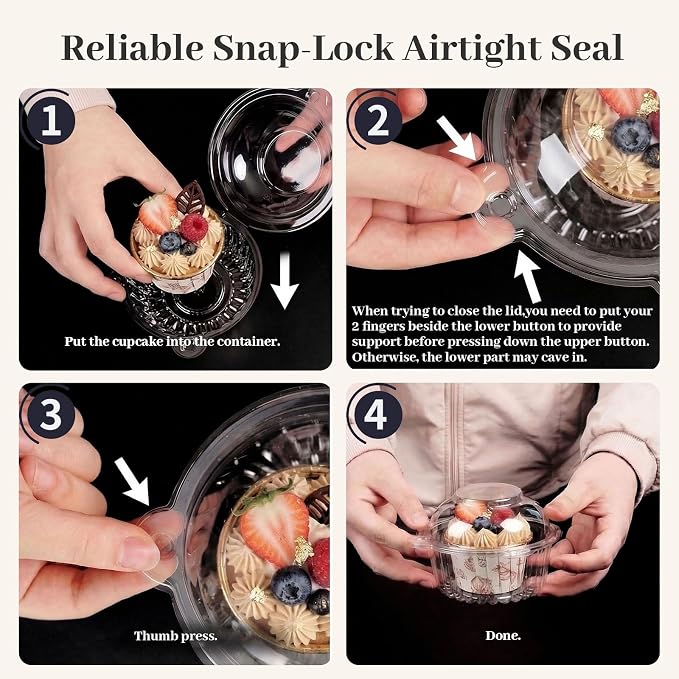 Reliable Snap-Lock Airtight Seal

1

Put the cupcake into the container.

2

When trying to close the lid,you need to put your 2 fingers beside the lower button to provide support before pressing down the upper button. Otherwise, the lower part may cave in.

3

Thumb press.

4

Done.