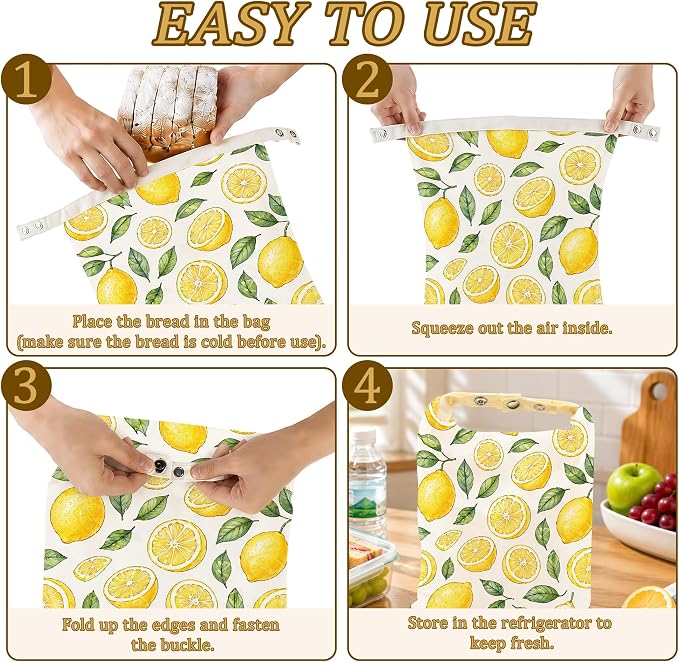 EASY TO USE

1

Place the bread in the bag (make sure the bread is cold before use).

2

Squeeze out the air inside.

3

Fold up the edges and fasten the buckle.

4

Store in the refrigerator to keep fresh.