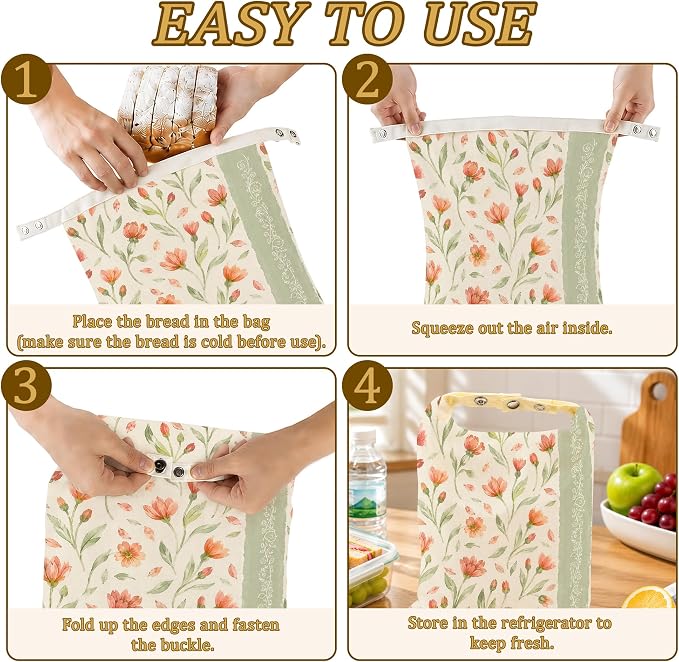 EASY TO USE

1

Place the bread in the bag (make sure the bread is cold before use).

2

Squeeze out the air inside.

3

Fold up the edges and fasten the buckle.

4

Store in the refrigerator to keep fresh.