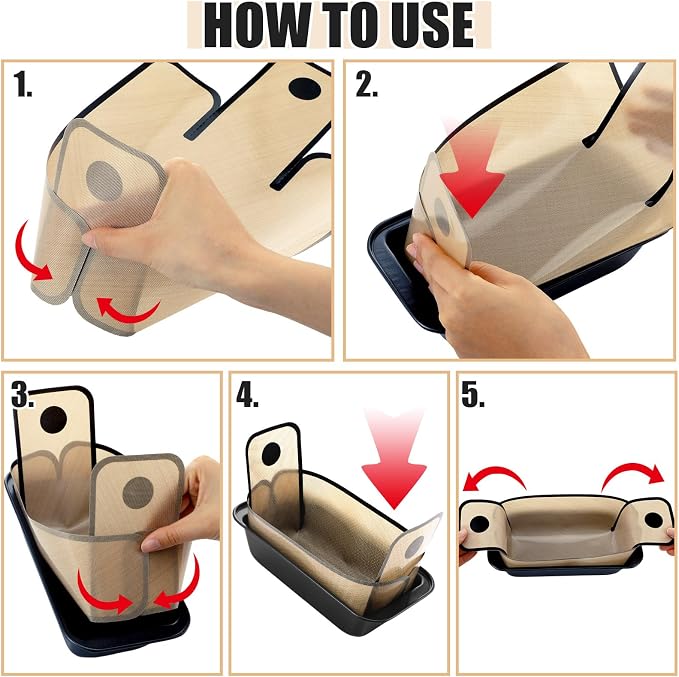 HOW TO USE

1.

2.

3.

4.

5.