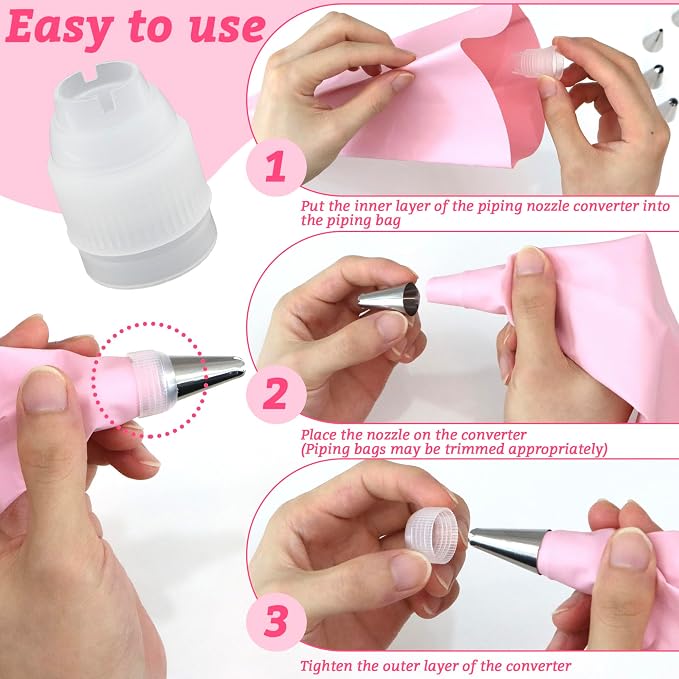 Easy to use

1

Put the inner layer of the piping nozzle converter into the piping bag

2

Place the nozzle on the converter
(Piping bags may be trimmed appropriately)

3

Tighten the outer layer of the converter