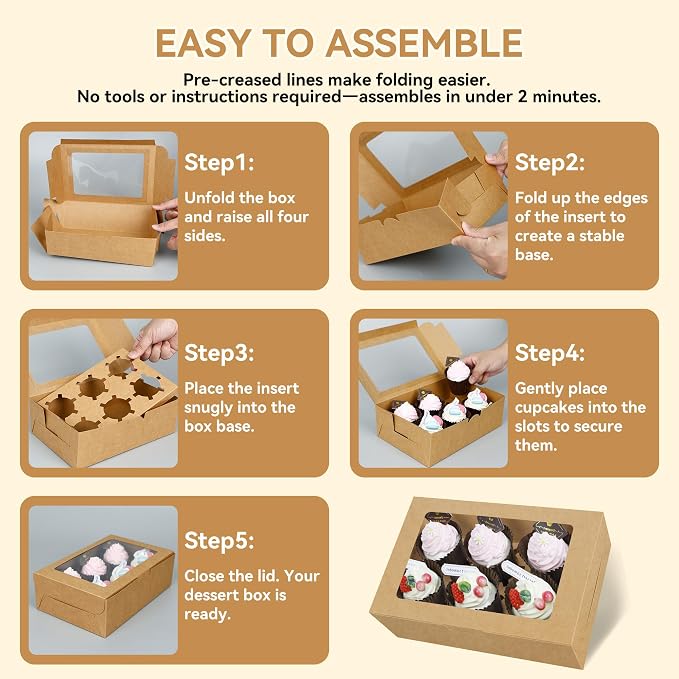 EASY TO ASSEMBLE

Pre-creased lines make folding easier.
No tools or instructions required—assembles in under 2 minutes.

Step1:

Unfold the box and raise all four sides.

Step2:

Fold up the edges of the insert to create a stable base.

Step3:

Place the insert snugly into the box base.

Step4:

Gently place cupcakes into the slots to secure them.

Step5:

Close the lid. Your dessert box is ready.