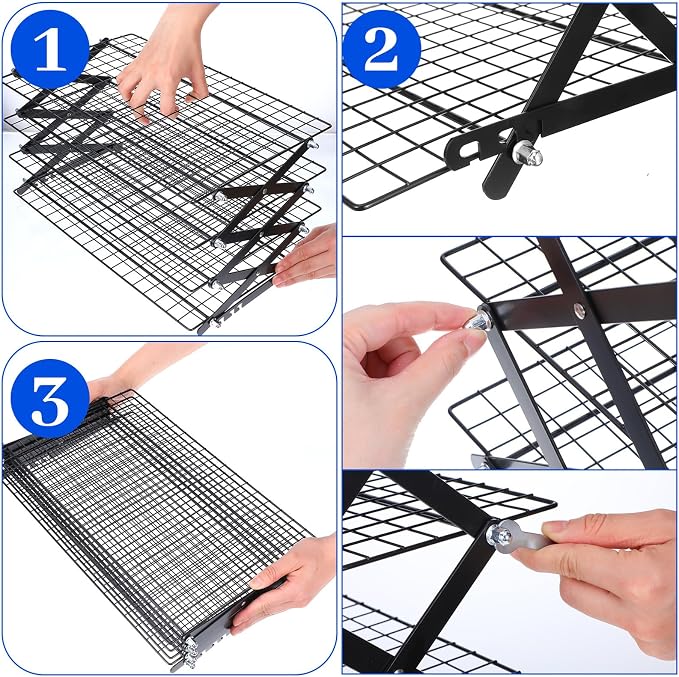 1

2

3