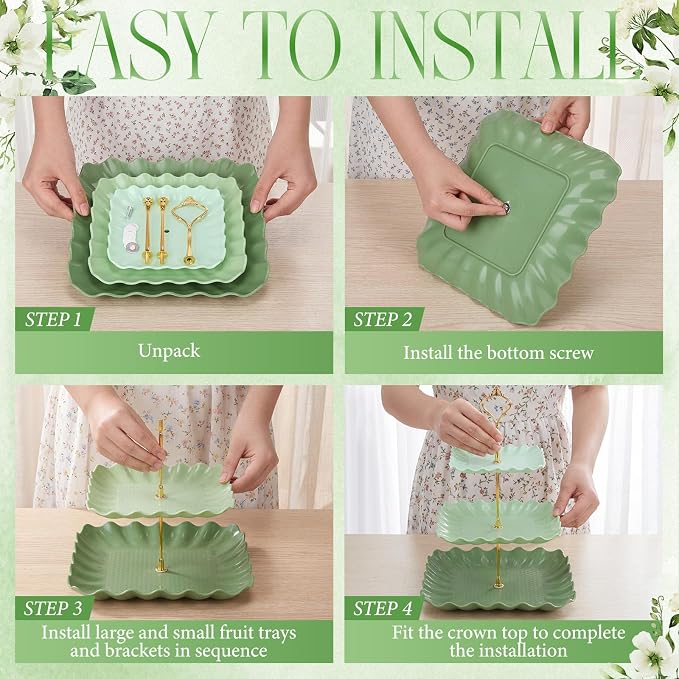 EASY TO INSTALL

STEP 1
Unpack

STEP 2
Install the bottom screw

STEP 3
Install large and small fruit trays and brackets in sequence

STEP 4
Fit the crown top to complete the installation